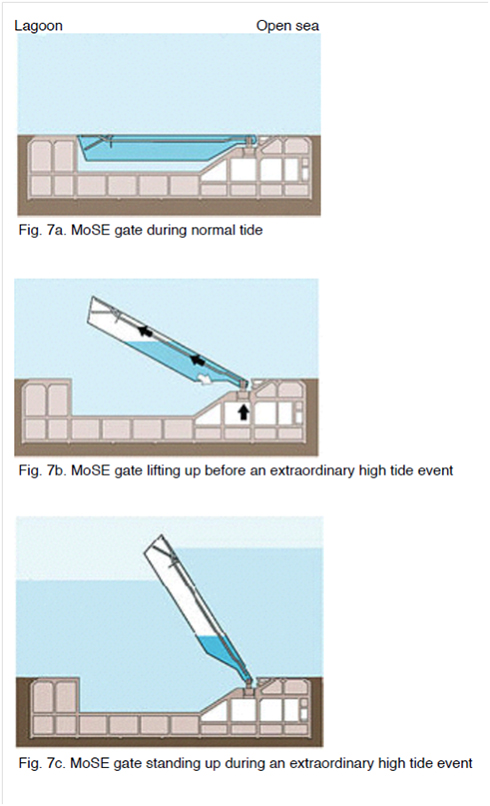 Lagoon

Open sea

Fig. 7a. MoSE gate during normal tide

Fig. 7b. MoSE gate lifting up before an extraordinary high tide event

Fig. 7c. MoSE gate standing up during an extraordinary high tide event